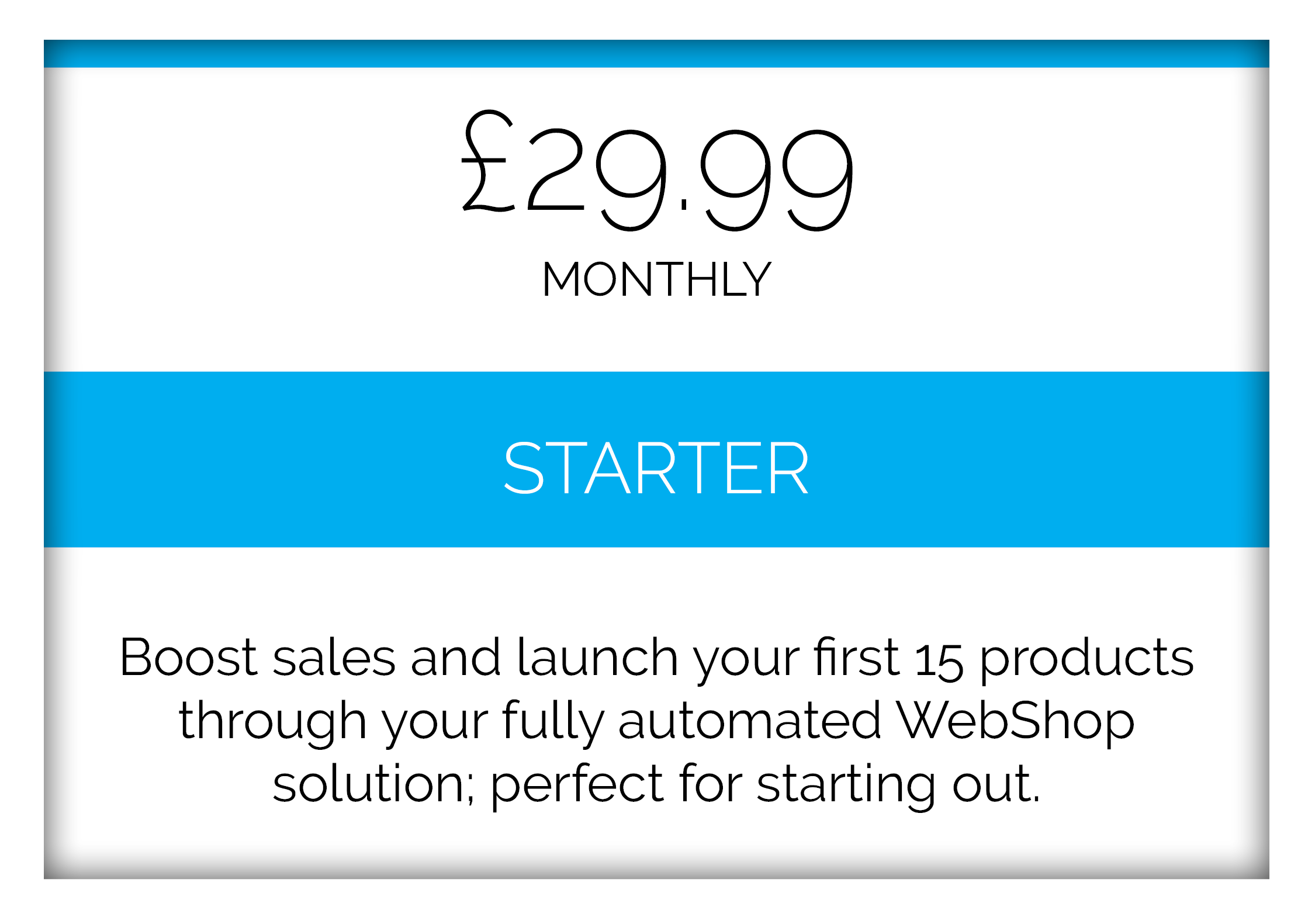 £29.99

MONTHLY

STARTER

Boost sales and launch your first 15 products through your fully automated WebShop solution; perfect for starting out.